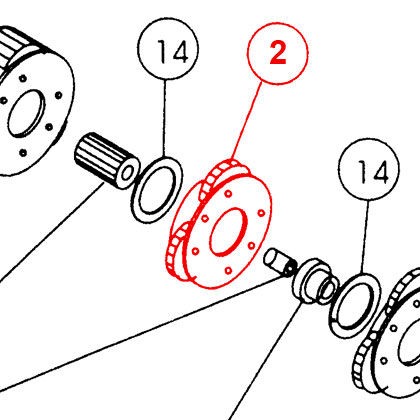 14

2

14