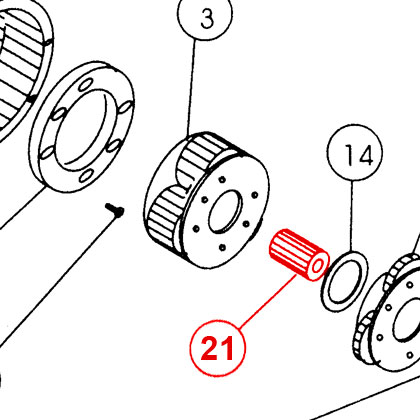 3

14

21