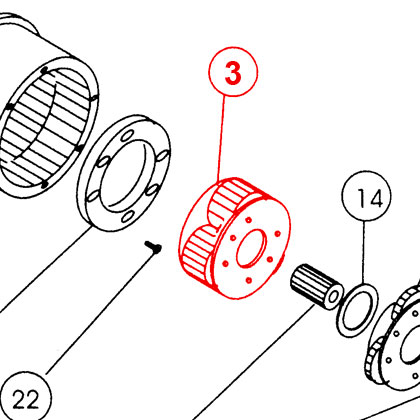 3

14

22